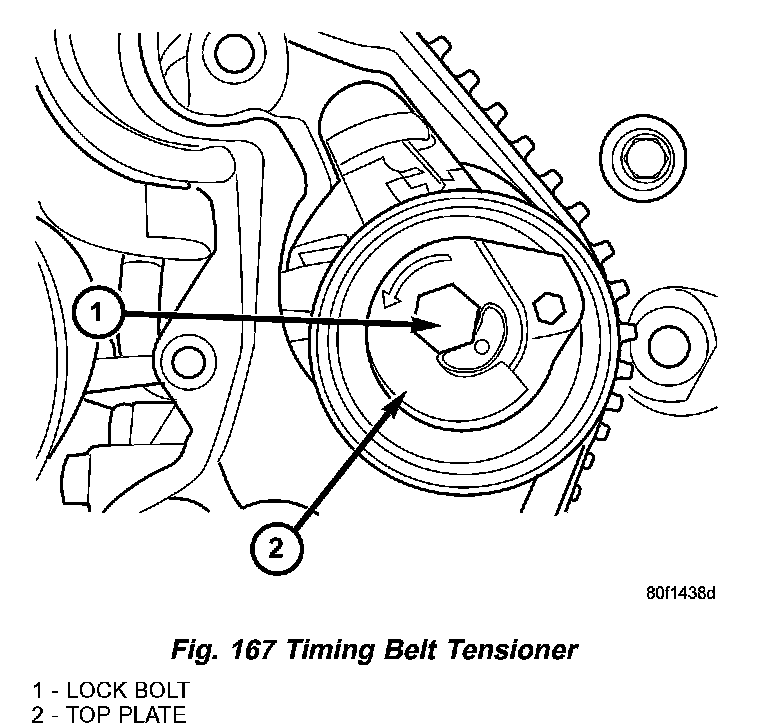 1

2

80f1438d

Fig. 167 Timing Belt Tensioner

1 - LOCK BOLT
2 - TOP PLATE