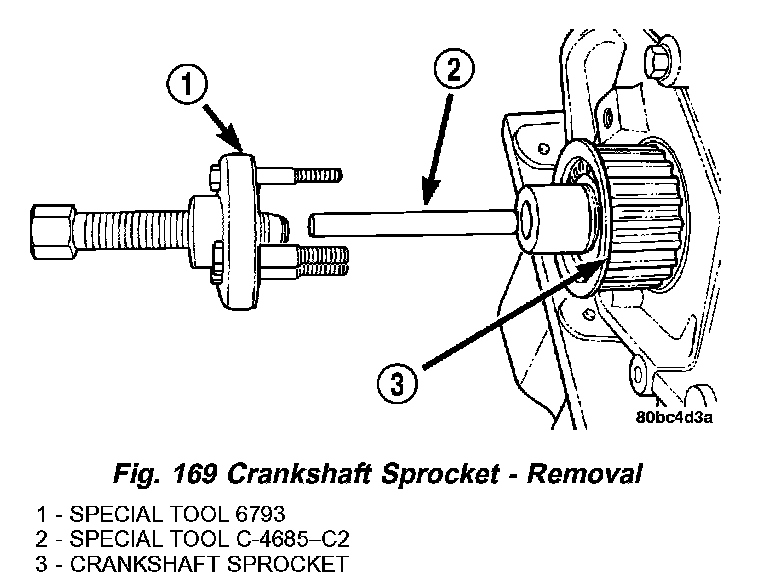 1

2

3

80bc4d3a

Fig. 169 Crankshaft Sprocket - Removal

1 - SPECIAL TOOL 6793
2 - SPECIAL TOOL C-4685–C2
3 - CRANKSHAFT SPROCKET