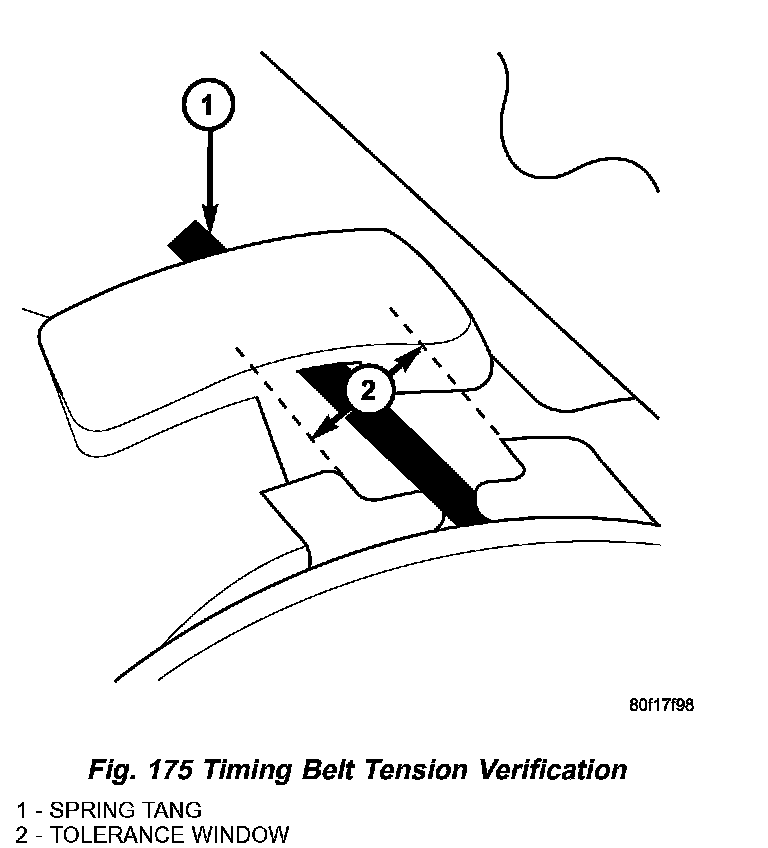 1

2

80f17f98

Fig. 175 Timing Belt Tension Verification

1 - SPRING TANG
2 - TOLERANCE WINDOW