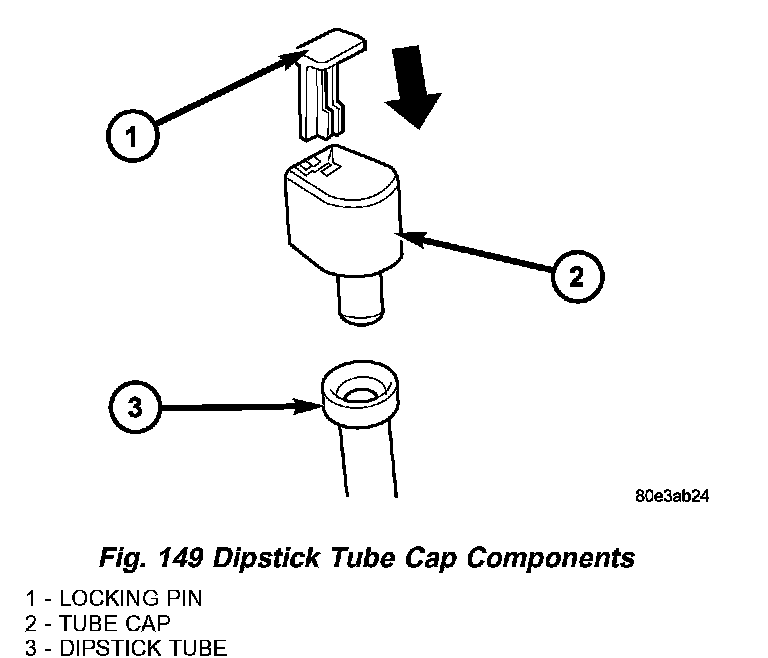 1

2

3

80e3ab24

Fig. 149 Dipstick Tube Cap Components

1 - LOCKING PIN
2 - TUBE CAP
3 - DIPSTICK TUBE