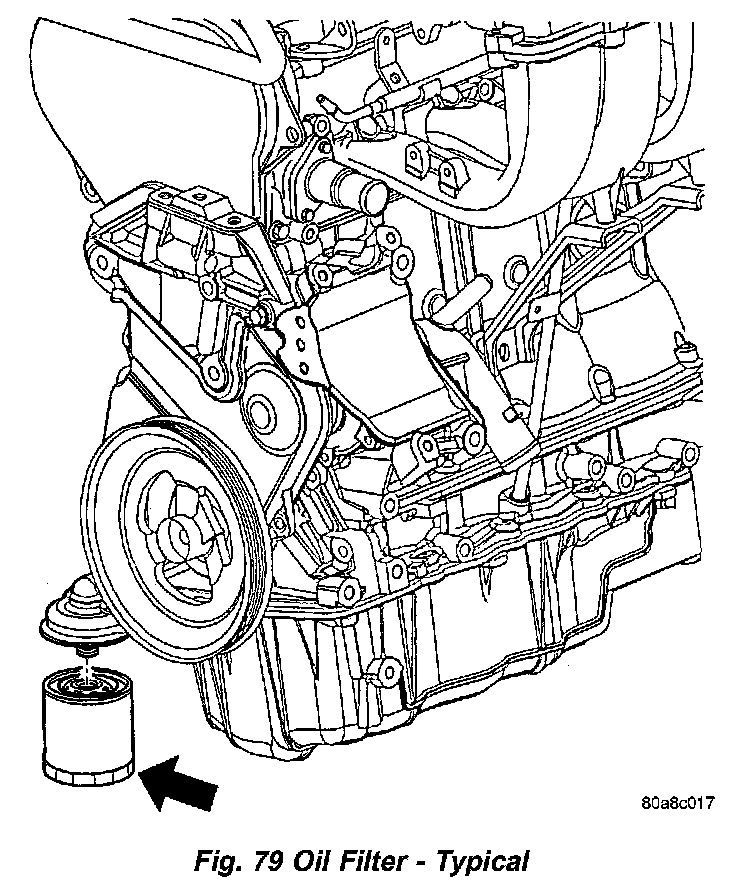 80a8c017

Fig. 79 Oil Filter - Typical