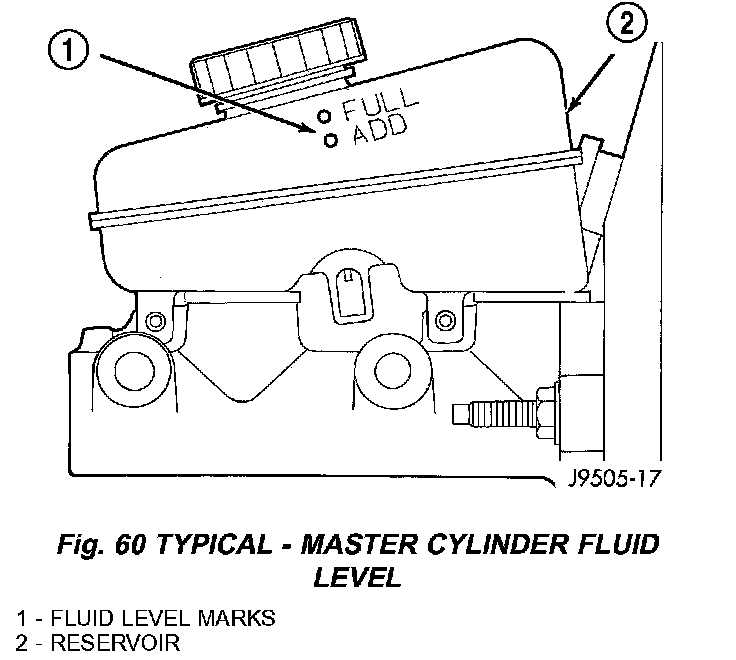 1
2
FULL
ADD
J9505-17

Fig. 60 TYPICAL - MASTER CYLINDER FLUID LEVEL

1 - FLUID LEVEL MARKS
2 - RESERVOIR