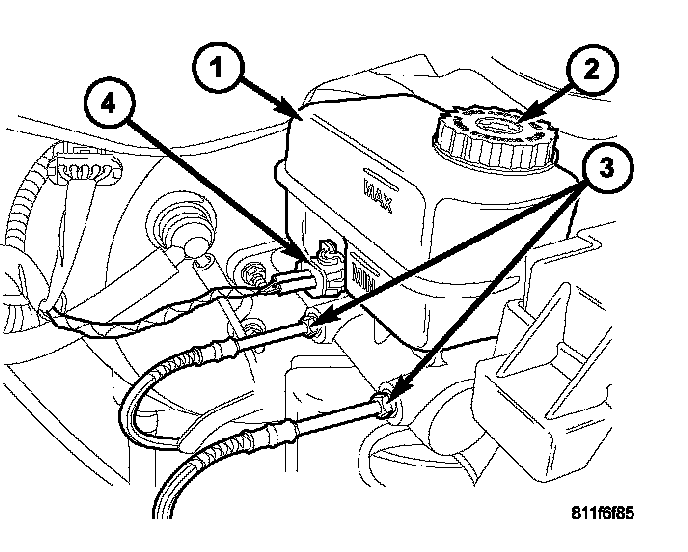 1
2
4
3
MAX
MIN
811f6f85