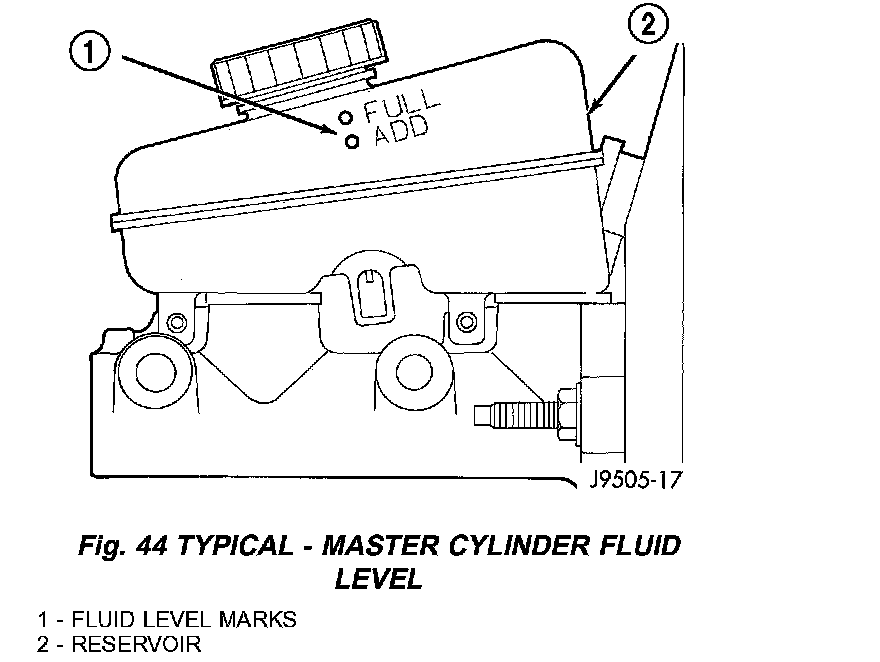 1

2

FULL
ADD

J9505-17

Fig. 44 TYPICAL - MASTER CYLINDER FLUID LEVEL

1 - FLUID LEVEL MARKS
2 - RESERVOIR