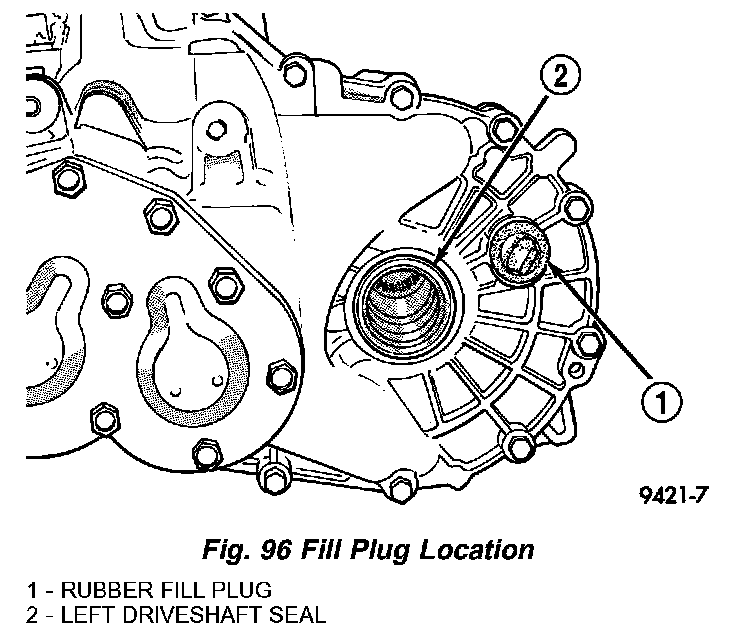 2

1

9421-7

Fig. 96 Fill Plug Location

1 - RUBBER FILL PLUG
2 - LEFT DRIVESHAFT SEAL