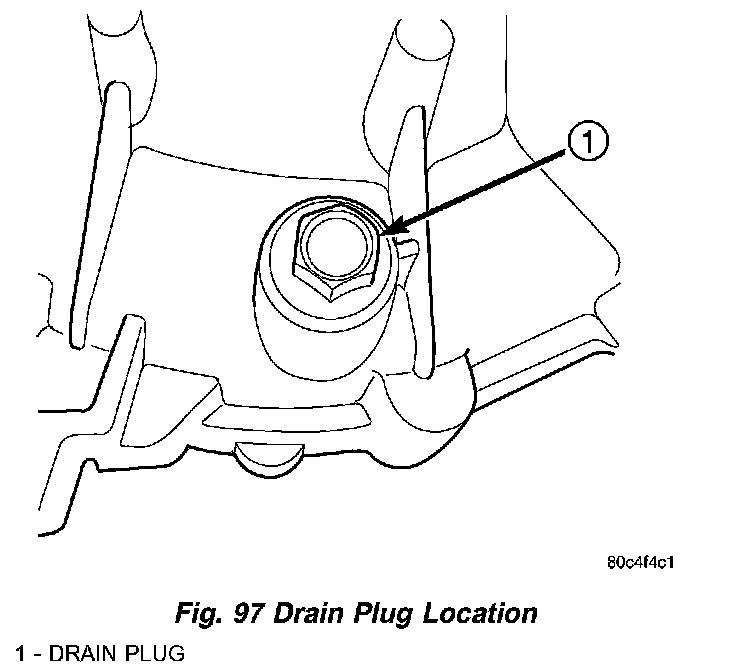 1

80c4f4c1

Fig. 97 Drain Plug Location

1 - DRAIN PLUG