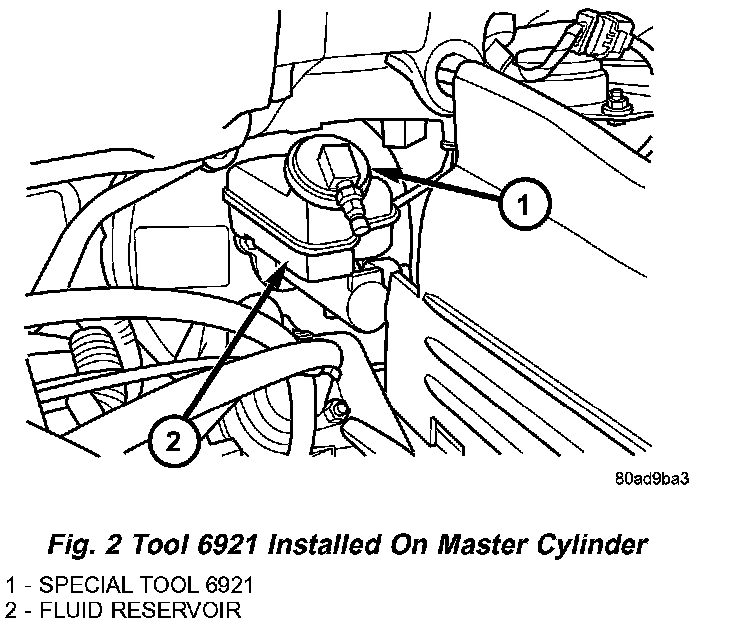 1

2

80ad9ba3

Fig. 2 Tool 6921 Installed On Master Cylinder

1 - SPECIAL TOOL 6921
2 - FLUID RESERVOIR