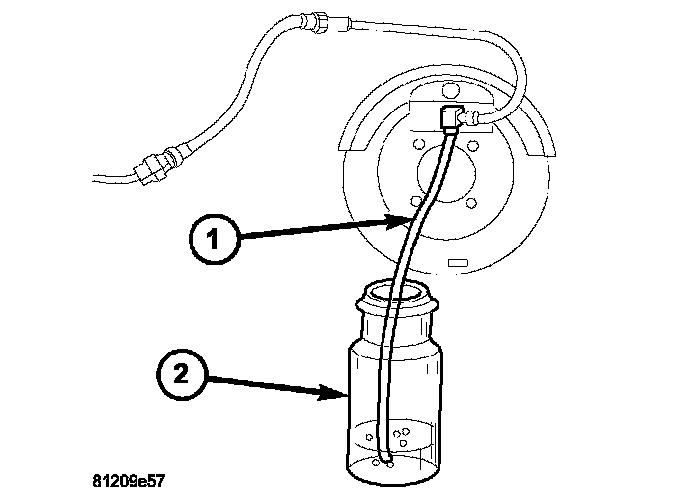 1

2

81209e57