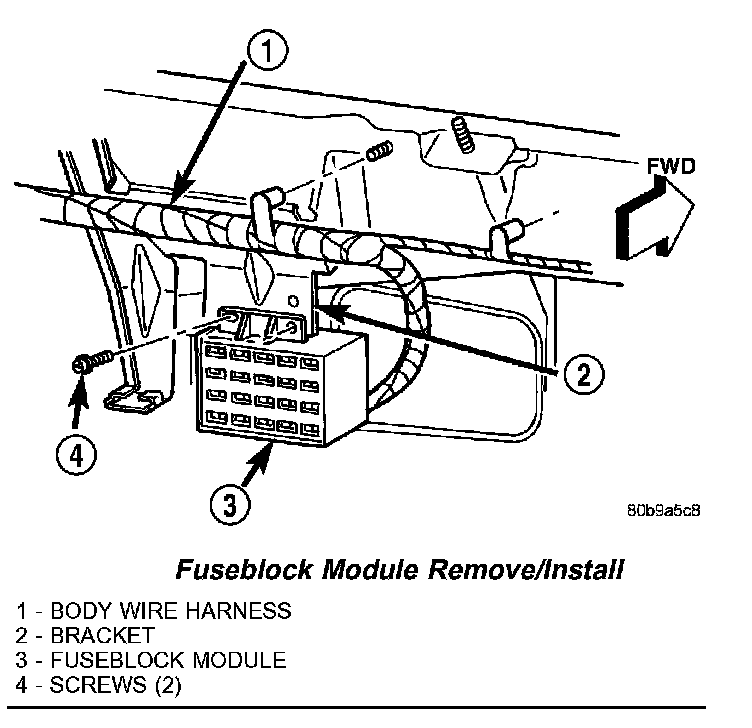 1
FWD
2
4
3
80b9a5c8

Fuseblock Module Remove/Install

1 - BODY WIRE HARNESS
2 - BRACKET
3 - FUSEBLOCK MODULE
4 - SCREWS (2)