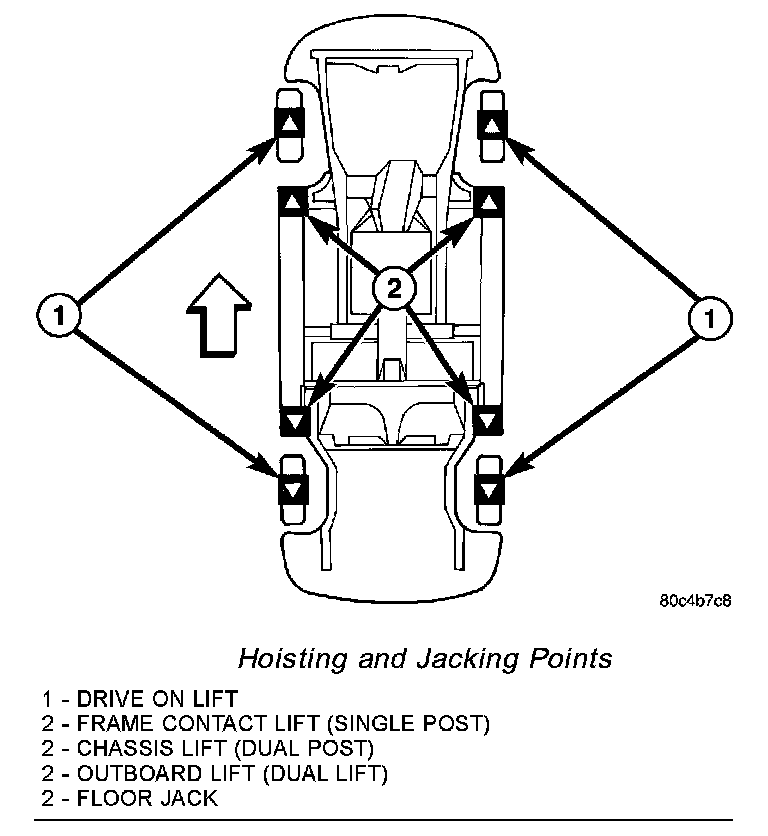 1

2

1

80c4b7c8

Hoisting and Jacking Points

1 - DRIVE ON LIFT
2 - FRAME CONTACT LIFT (SINGLE POST)
2 - CHASSIS LIFT (DUAL POST)
2 - OUTBOARD LIFT (DUAL LIFT)
2 - FLOOR JACK