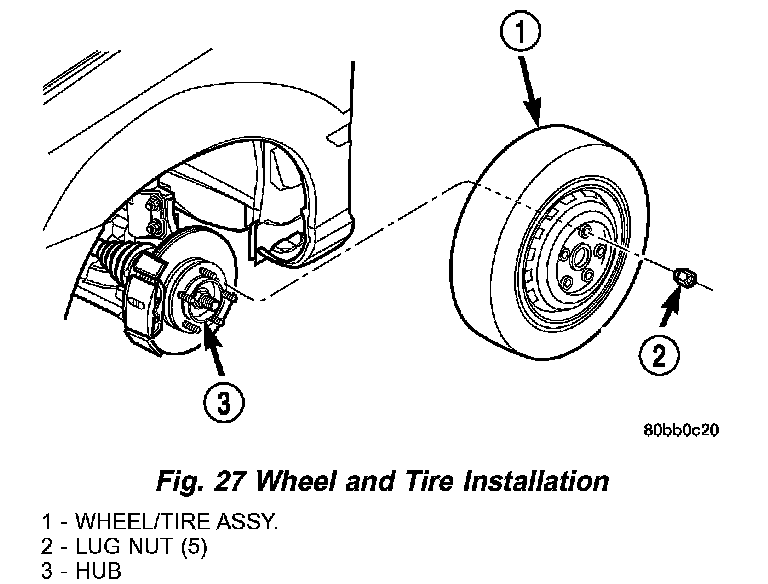 1

2

3

80bb0c20

Fig. 27 Wheel and Tire Installation

1 - WHEEL/TIRE ASSY.
2 - LUG NUT (5)
3 - HUB