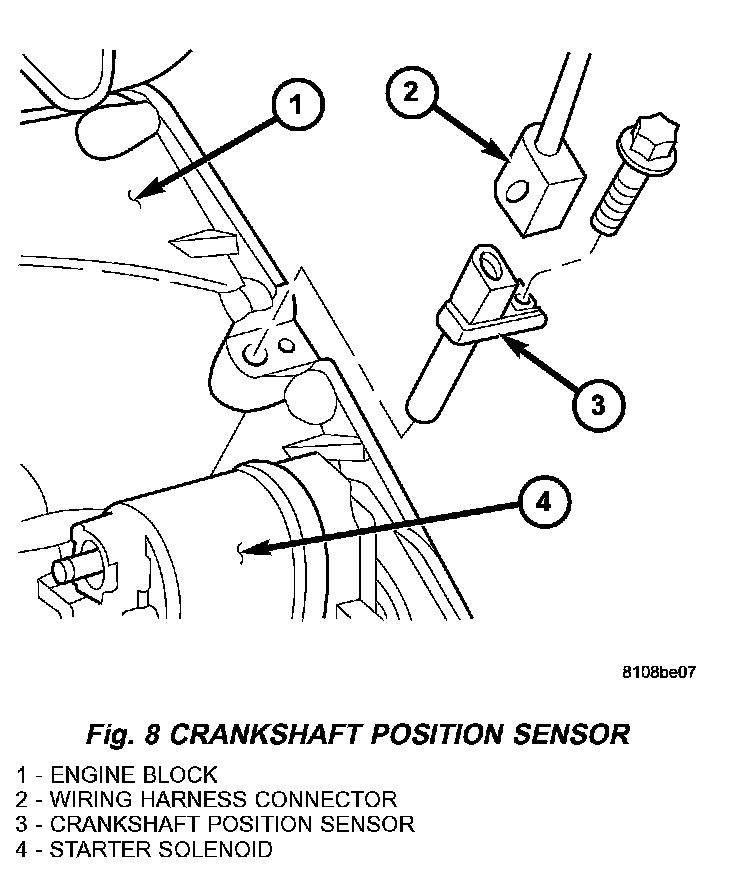 1

2

3

4

8108be07

Fig. 8 CRANKSHAFT POSITION SENSOR

1 - ENGINE BLOCK
2 - WIRING HARNESS CONNECTOR
3 - CRANKSHAFT POSITION SENSOR
4 - STARTER SOLENOID