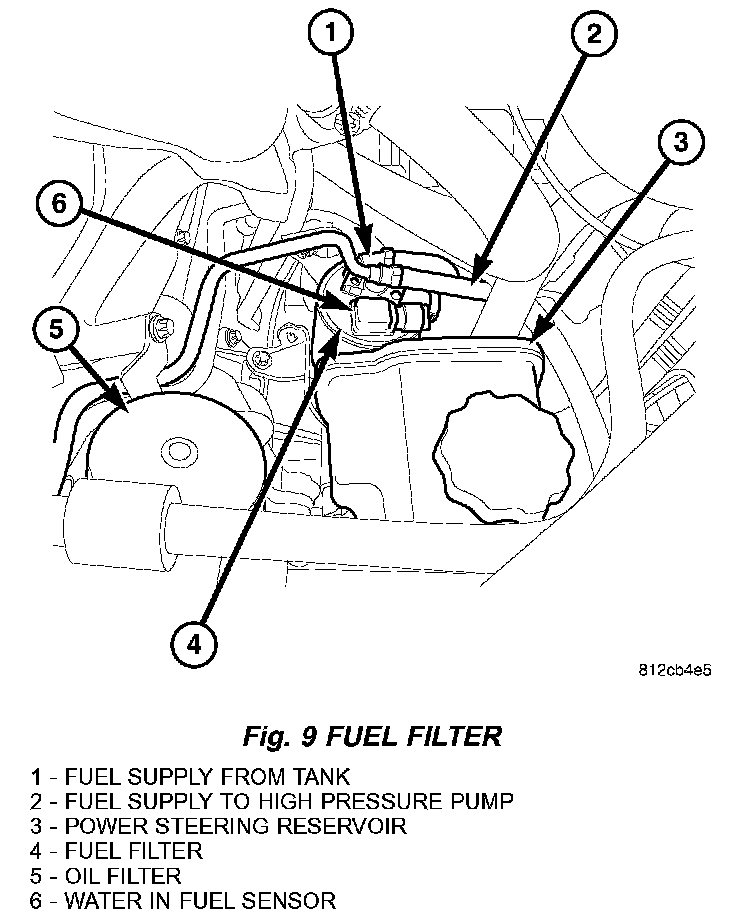 1

2

3

6

5

4

812cb4e5

Fig. 9 FUEL FILTER

1 - FUEL SUPPLY FROM TANK
2 - FUEL SUPPLY TO HIGH PRESSURE PUMP
3 - POWER STEERING RESERVOIR
4 - FUEL FILTER
5 - OIL FILTER
6 - WATER IN FUEL SENSOR