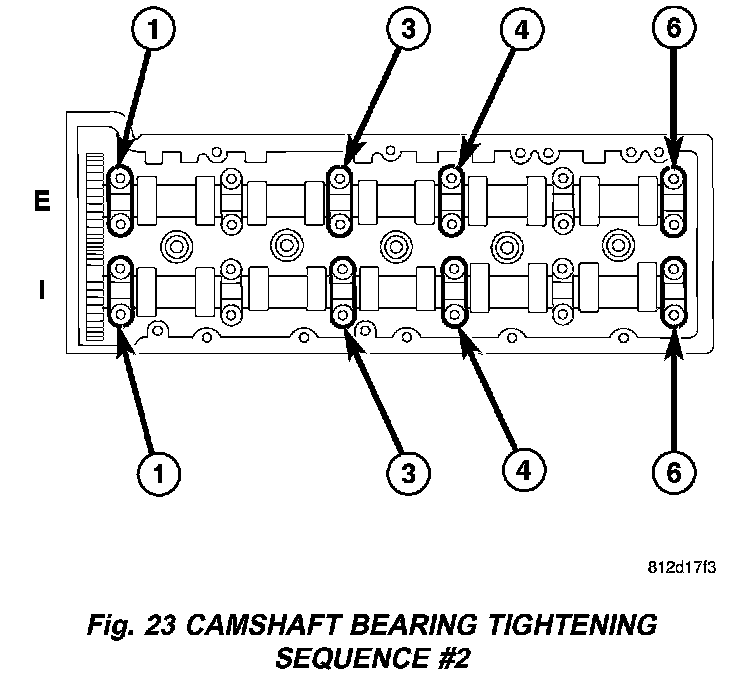 1
3
4
6
E
I
1
3
4
6

812d17f3

Fig. 23 CAMSHAFT BEARING TIGHTENING SEQUENCE #2