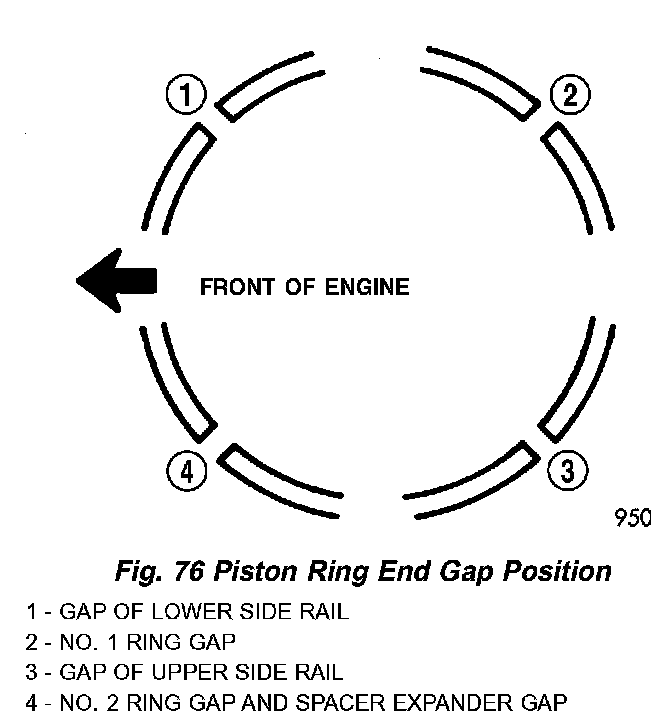 1

2

FRONT OF ENGINE

4

3

950

Fig. 76 Piston Ring End Gap Position

1 - GAP OF LOWER SIDE RAIL
2 - NO. 1 RING GAP
3 - GAP OF UPPER SIDE RAIL
4 - NO. 2 RING GAP AND SPACER EXPANDER GAP