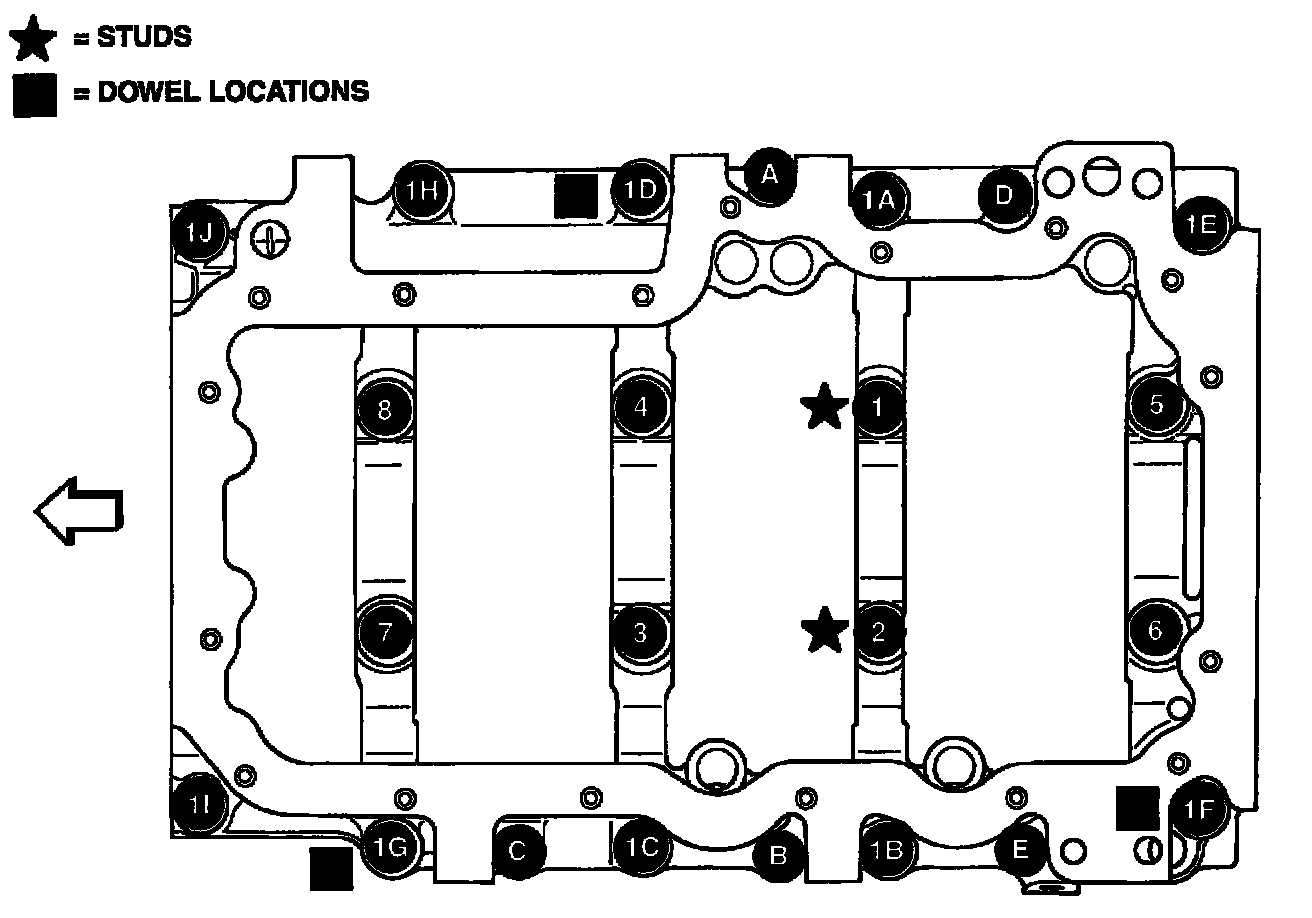 = STUDS
= DOWEL LOCATIONS

1H
1D
A
1A
D
1E
1J
8
4
1
5
7
3
2
6
1I
1G
C
1C
B
1B
E
1F