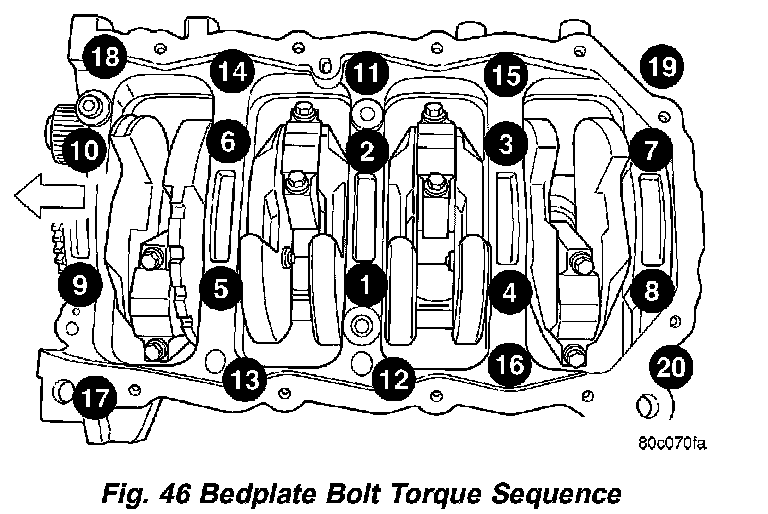 18
14
11
15
19
10
6
2
3
7
9
5
1
4
8
17
13
12
16
20
80c070fa

Fig. 46 Bedplate Bolt Torque Sequence