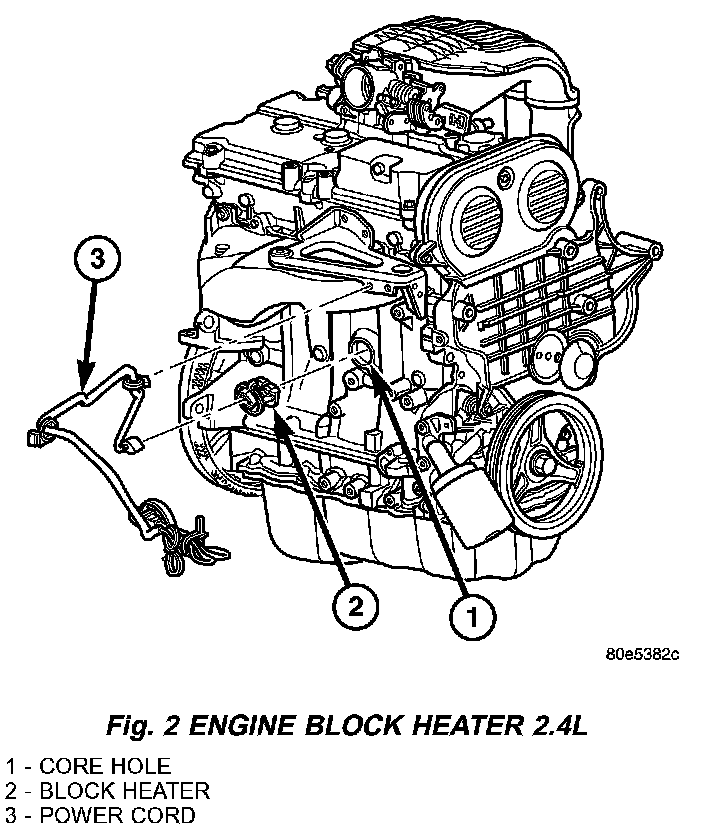 3

2

1

80e5382c

Fig. 2 ENGINE BLOCK HEATER 2.4L

1 - CORE HOLE
2 - BLOCK HEATER
3 - POWER CORD