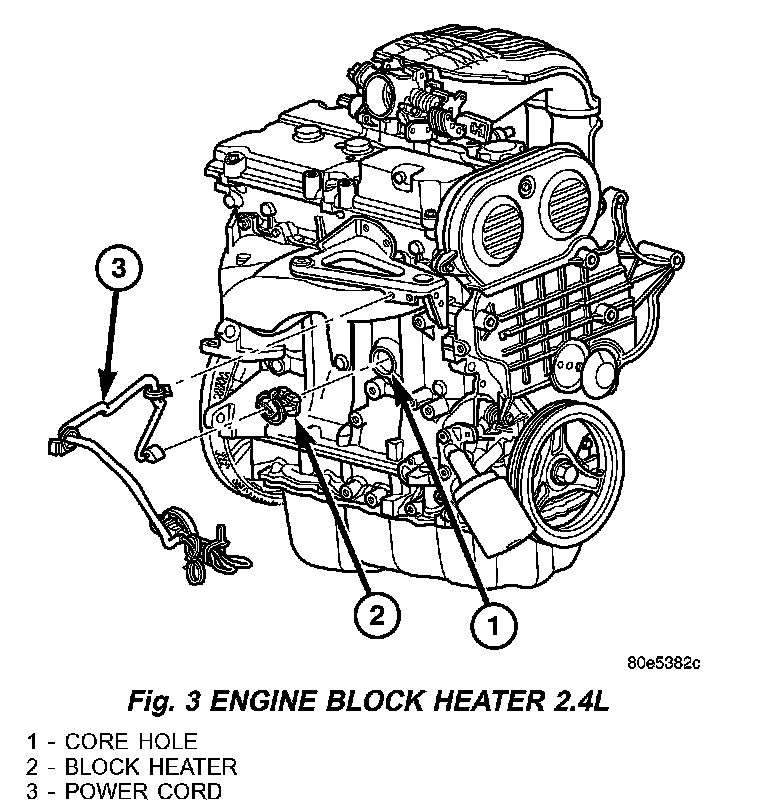 3

2

1

80e5382c

Fig. 3 ENGINE BLOCK HEATER 2.4L

1 - CORE HOLE
2 - BLOCK HEATER
3 - POWER CORD