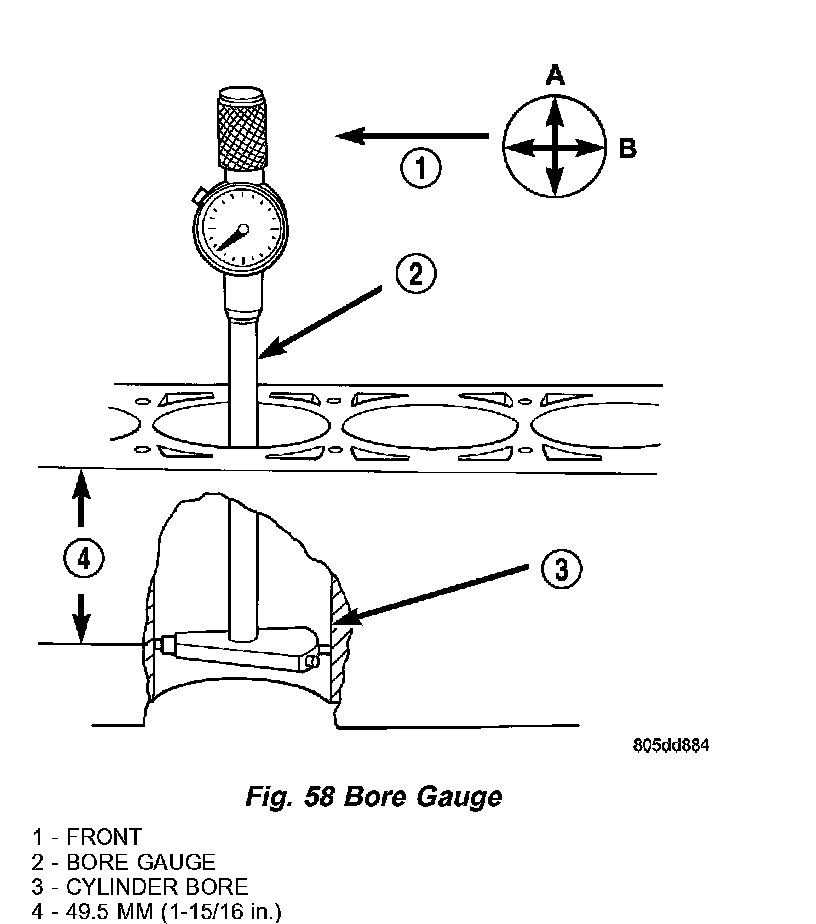 A
B
1
2
4
3
805dd884

Fig. 58 Bore Gauge

1 - FRONT
2 - BORE GAUGE
3 - CYLINDER BORE
4 - 49.5 MM (1-15/16 in.)