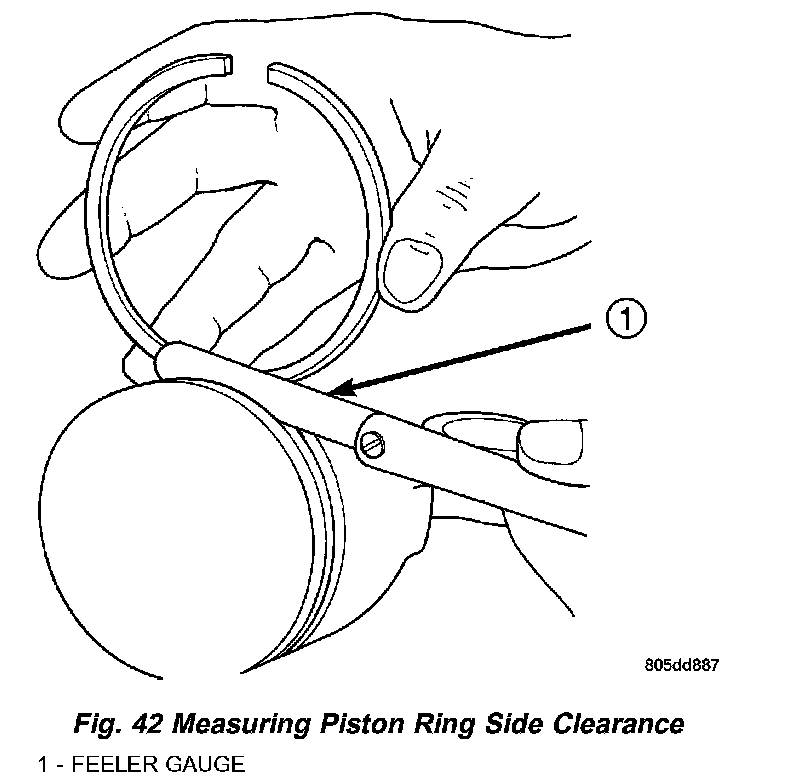 1

805dd887

Fig. 42 Measuring Piston Ring Side Clearance

1 - FEELER GAUGE