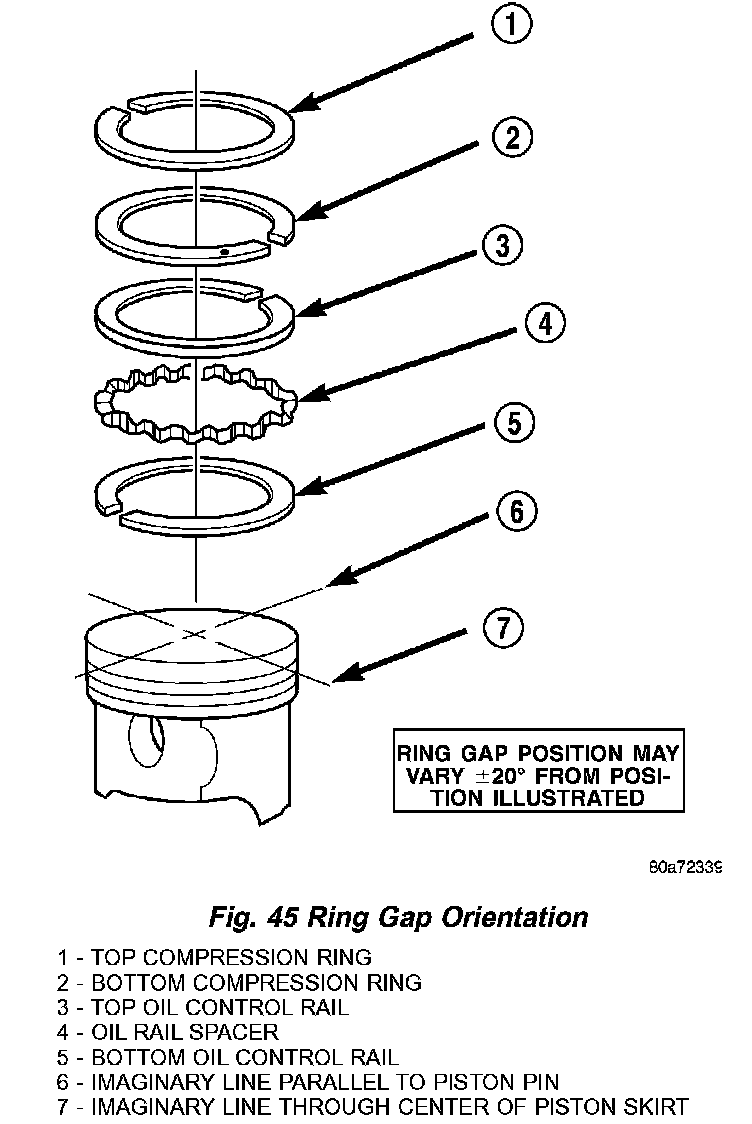 1

2

3

4

5

6

7

RING GAP POSITION MAY VARY $\pm 20°$ FROM POSITION ILLUSTRATED

80a72339

Fig. 45 Ring Gap Orientation

1 - TOP COMPRESSION RING
2 - BOTTOM COMPRESSION RING
3 - TOP OIL CONTROL RAIL
4 - OIL RAIL SPACER
5 - BOTTOM OIL CONTROL RAIL
6 - IMAGINARY LINE PARALLEL TO PISTON PIN
7 - IMAGINARY LINE THROUGH CENTER OF PISTON SKIRT