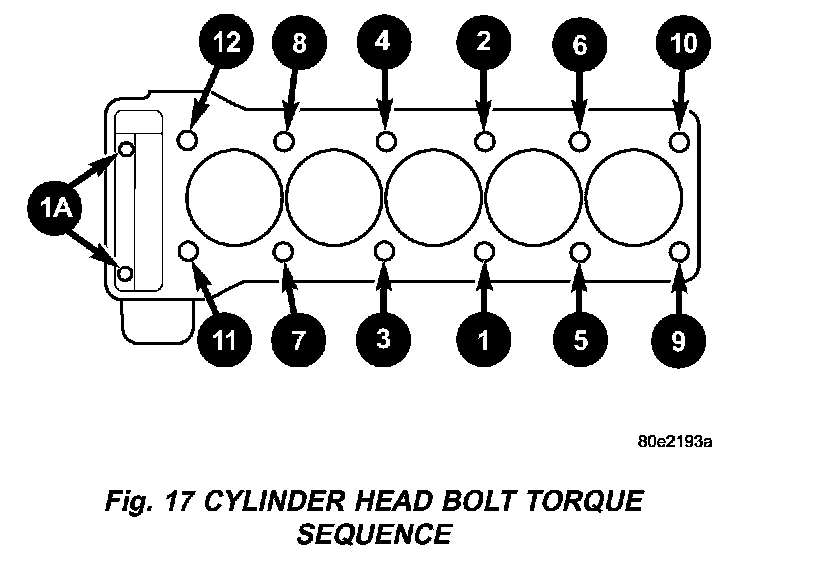 12
8
4
2
6
10
1A
11
7
3
1
5
9

80e2193a

Fig. 17 CYLINDER HEAD BOLT TORQUE SEQUENCE