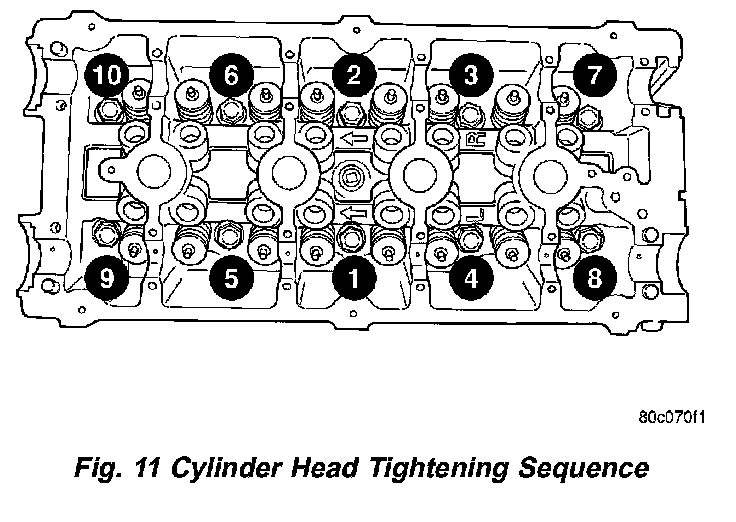 10
6
2
3
7
9
5
1
4
8

80c070f1

Fig. 11 Cylinder Head Tightening Sequence