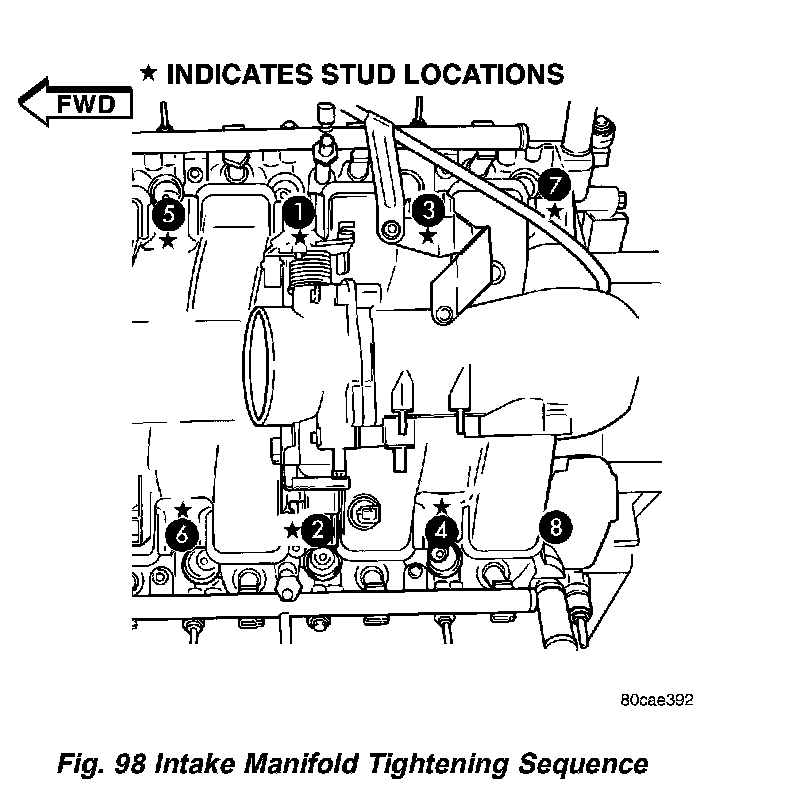 ★ INDICATES STUD LOCATIONS

FWD

5 ★

1 ★

3 ★

7 ★

★ 6

★ 2

★ 4

8

80cae392

Fig. 98 Intake Manifold Tightening Sequence