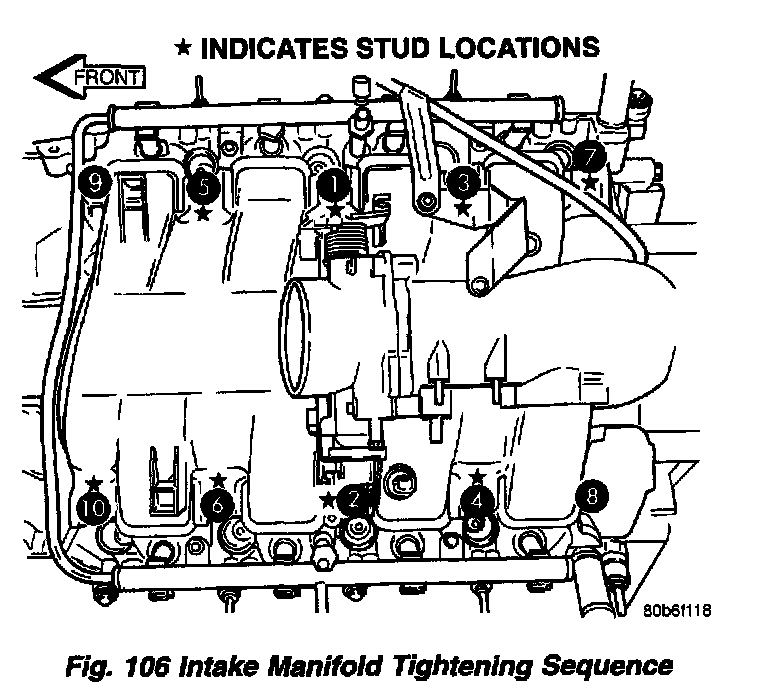 ★ INDICATES STUD LOCATIONS

FRONT

9
5
1
3
7
10
6
2
4
8

80b6f118

Fig. 106 Intake Manifold Tightening Sequence