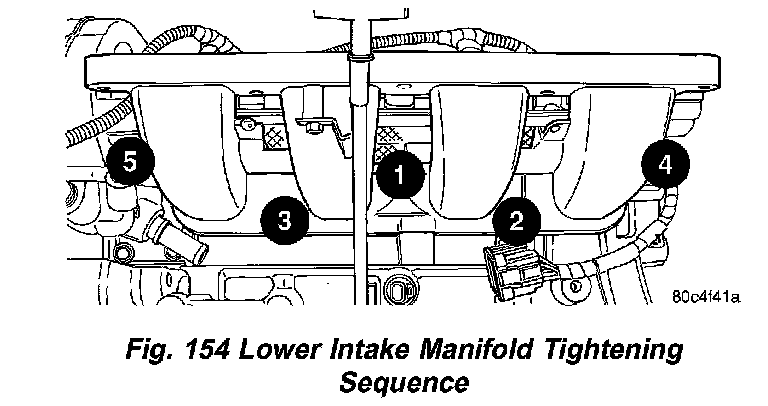 5
1
4
3
2
80c4f41a

Fig. 154 Lower Intake Manifold Tightening Sequence