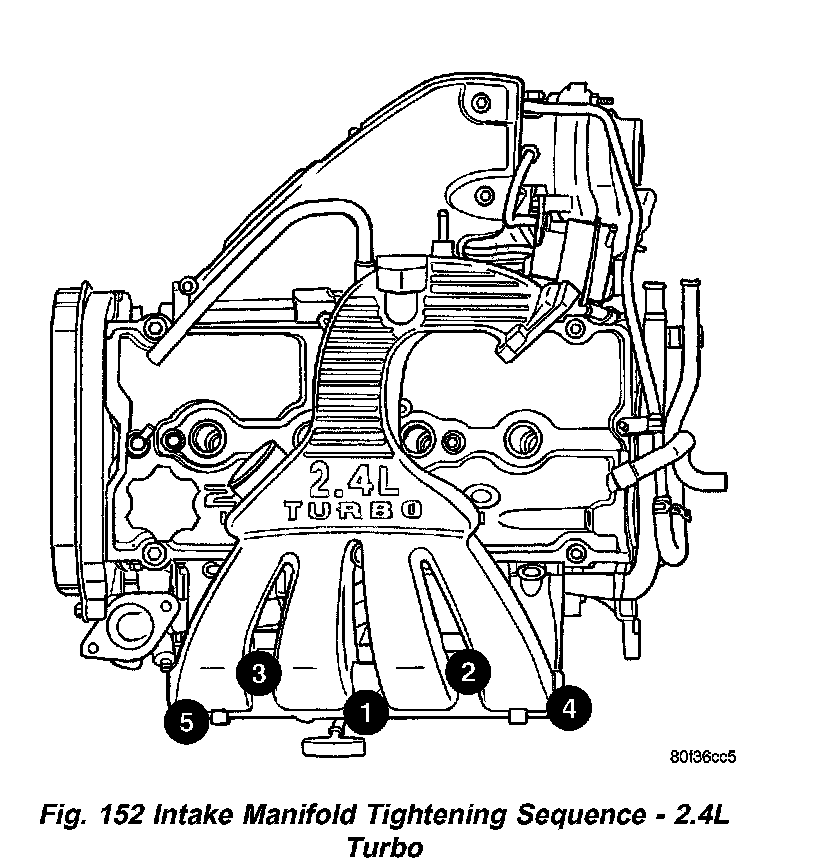 2.4L
TURBO
3
2
5
1
4
80f36cc5

Fig. 152 Intake Manifold Tightening Sequence - 2.4L Turbo