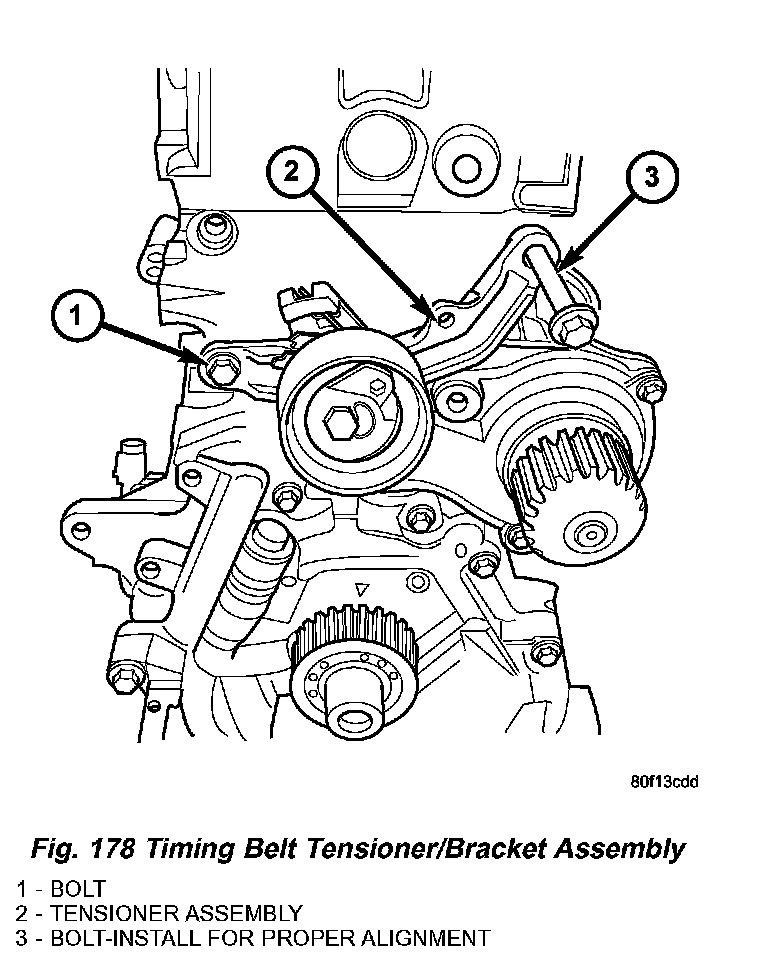 2

3

1

80f13cdd

Fig. 178 Timing Belt Tensioner/Bracket Assembly

1 - BOLT
2 - TENSIONER ASSEMBLY
3 - BOLT-INSTALL FOR PROPER ALIGNMENT