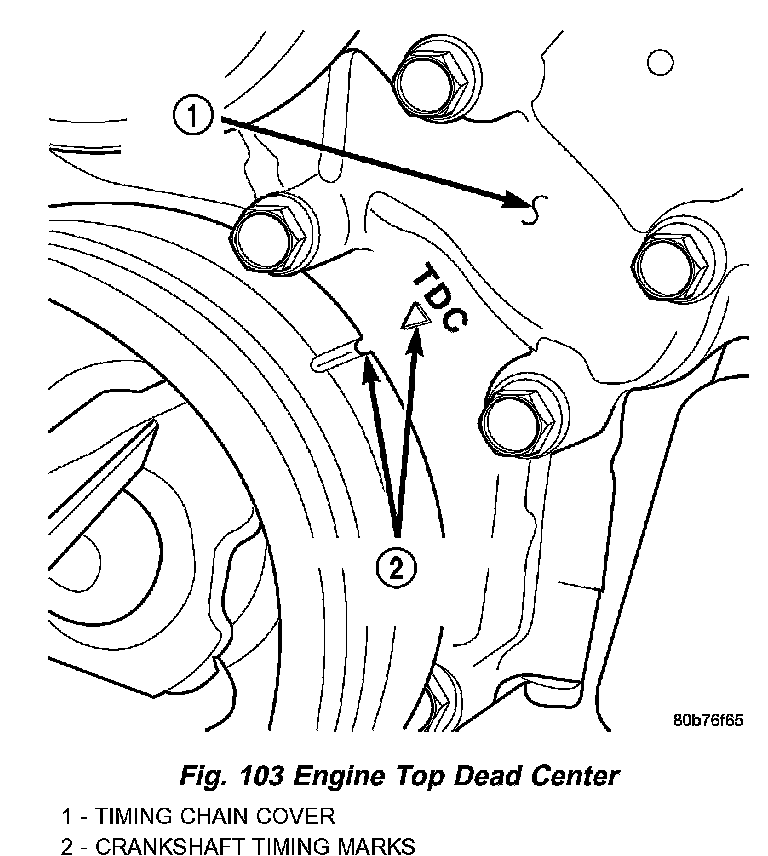 1

TDC

2

80b76f65

Fig. 103 Engine Top Dead Center

1 - TIMING CHAIN COVER
2 - CRANKSHAFT TIMING MARKS