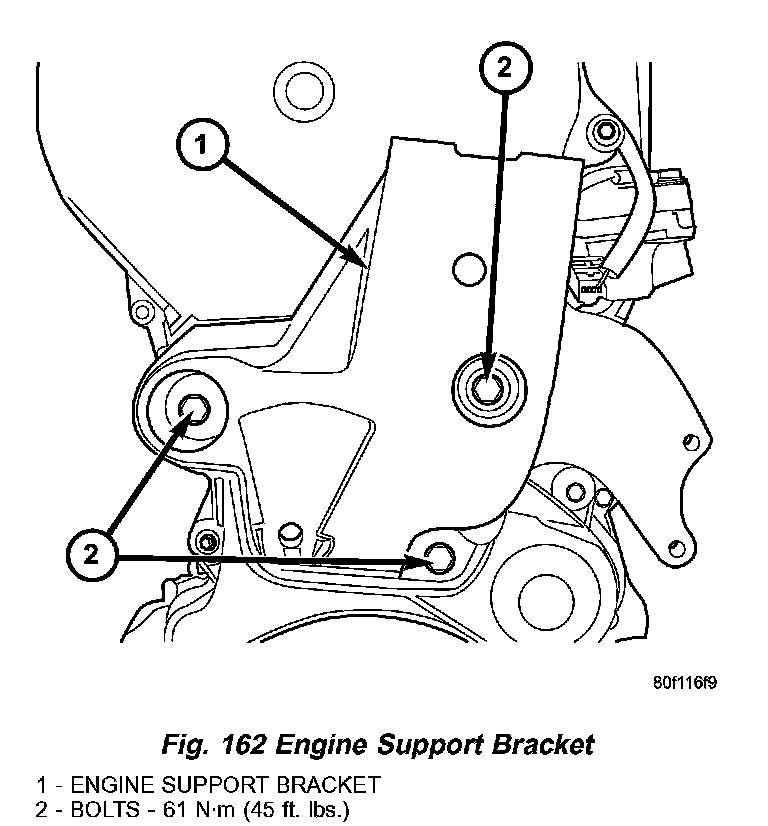 2

1

2

80f116f9

Fig. 162 Engine Support Bracket

1 - ENGINE SUPPORT BRACKET
2 - BOLTS - 61 N·m (45 ft. lbs.)