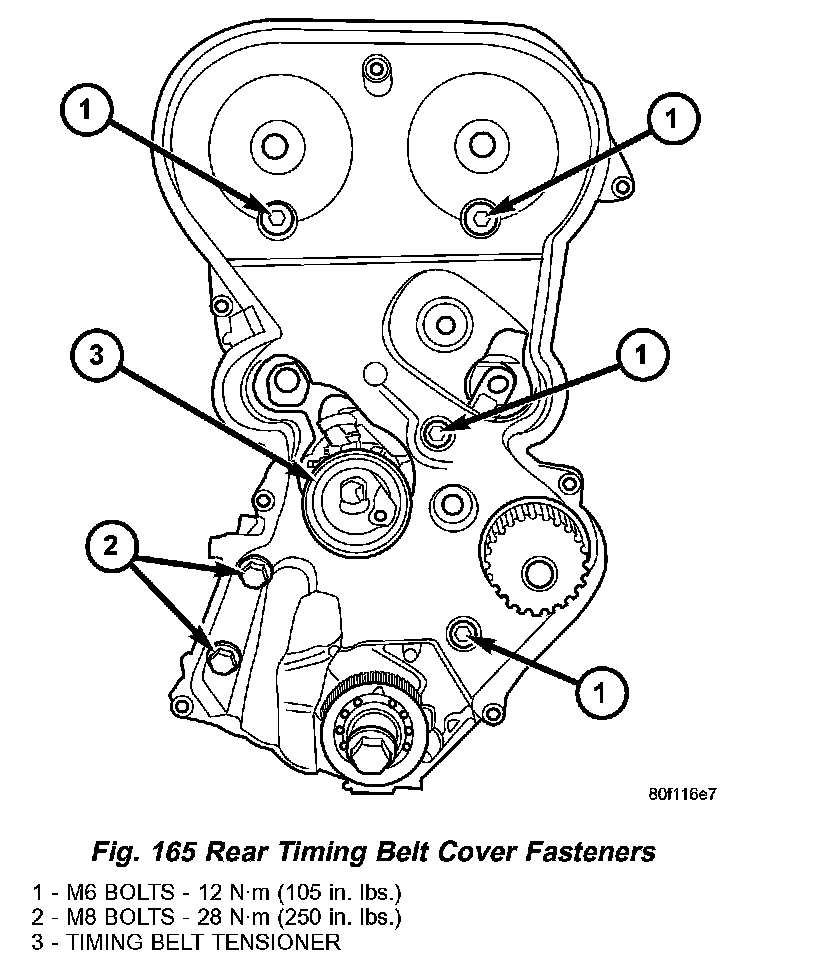 1
1
3
1
2
1
80f116e7

Fig. 165 Rear Timing Belt Cover Fasteners

1 - M6 BOLTS - 12 N·m (105 in. lbs.)
2 - M8 BOLTS - 28 N·m (250 in. lbs.)
3 - TIMING BELT TENSIONER