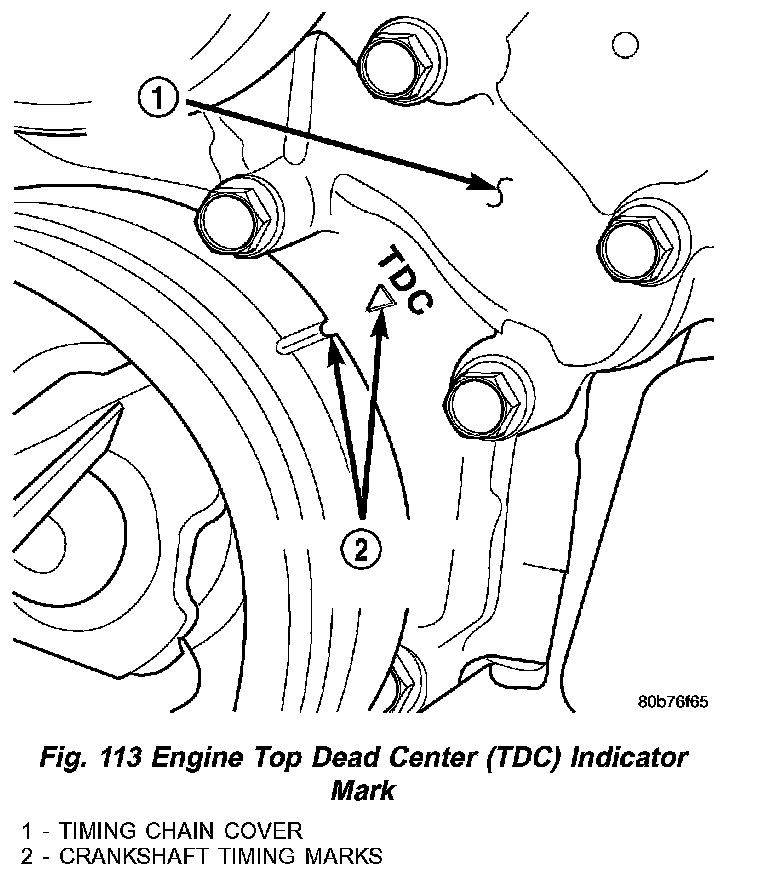 1

TDC

2

80b76f65

Fig. 113 Engine Top Dead Center (TDC) Indicator Mark

1 - TIMING CHAIN COVER
2 - CRANKSHAFT TIMING MARKS