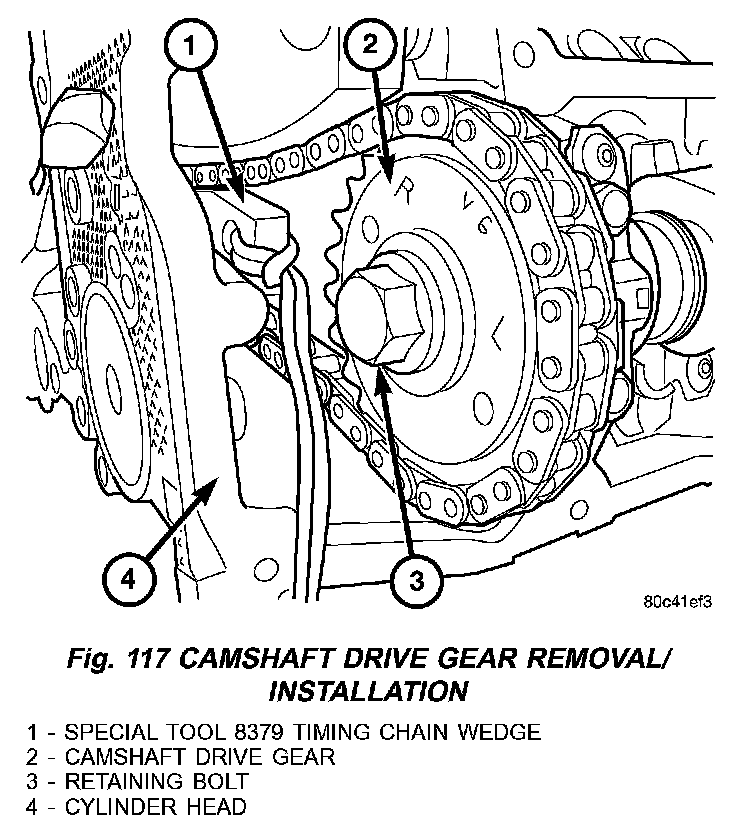 1
2
R
V
6
4
3
80c41ef3

Fig. 117 CAMSHAFT DRIVE GEAR REMOVAL/ INSTALLATION

1 - SPECIAL TOOL 8379 TIMING CHAIN WEDGE
2 - CAMSHAFT DRIVE GEAR
3 - RETAINING BOLT
4 - CYLINDER HEAD