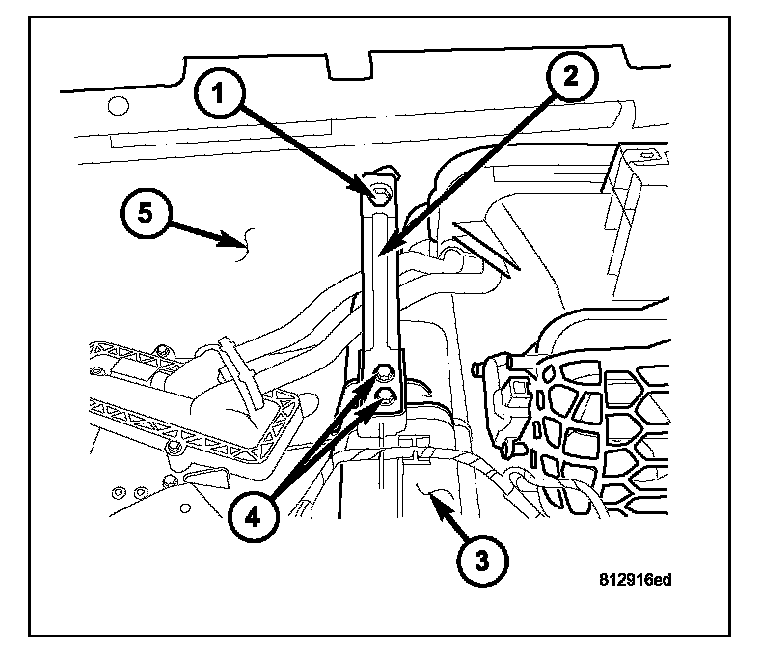 1
2
5
4
3
812916ed