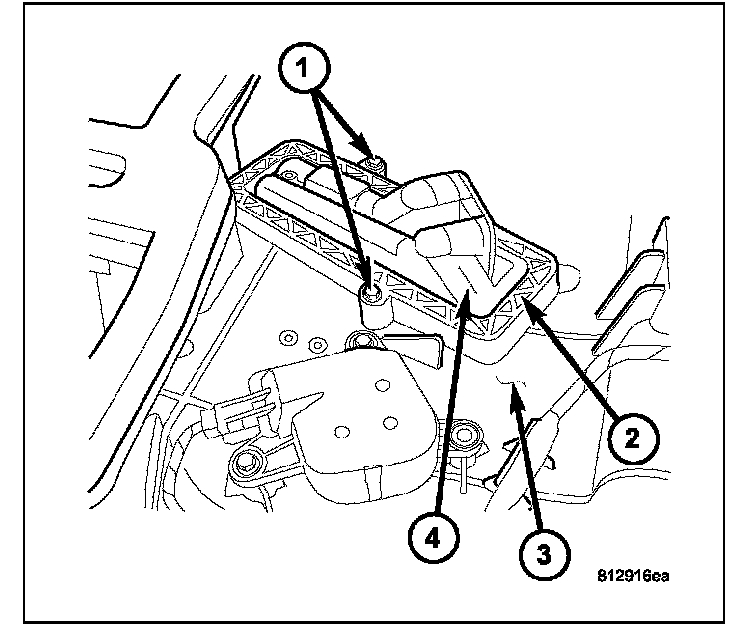 1
2
4
3
812916ea