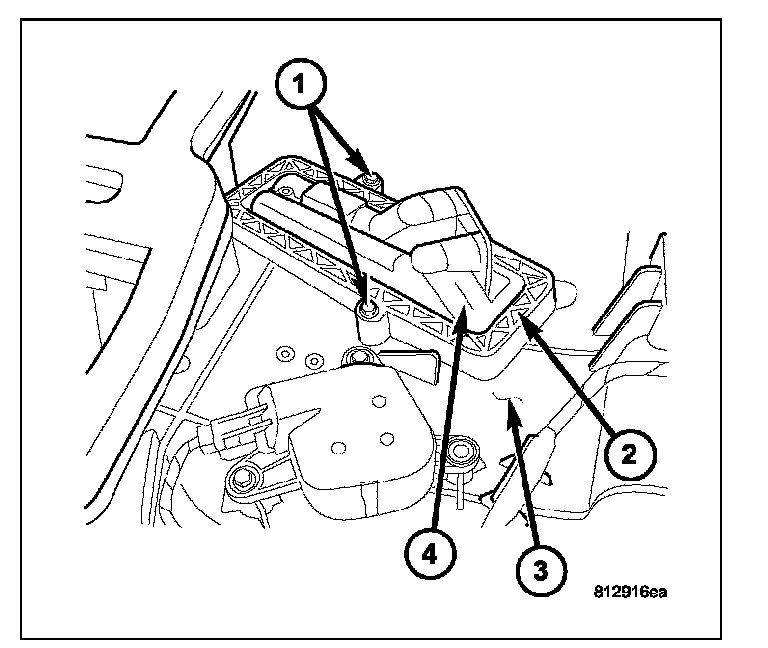 1
2
4
3
812916ea