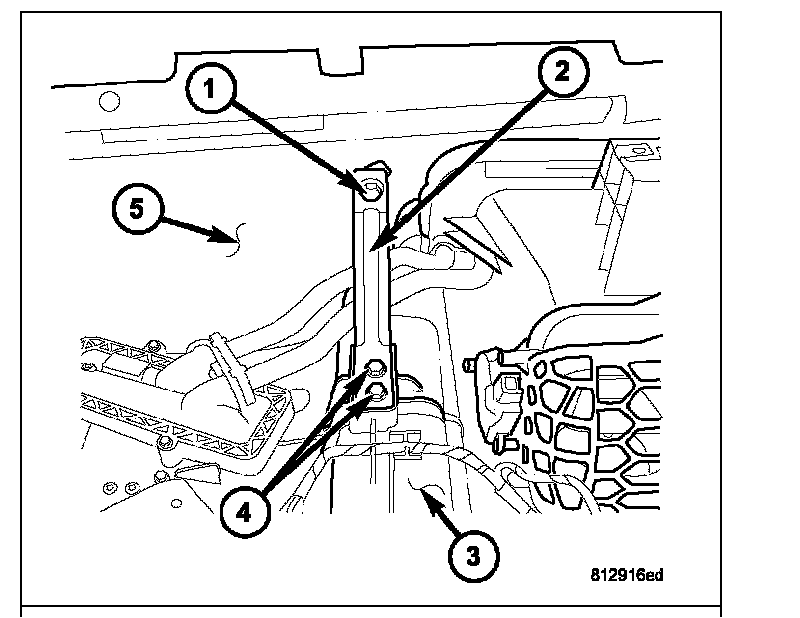 1
2
5
4
3
812916ed