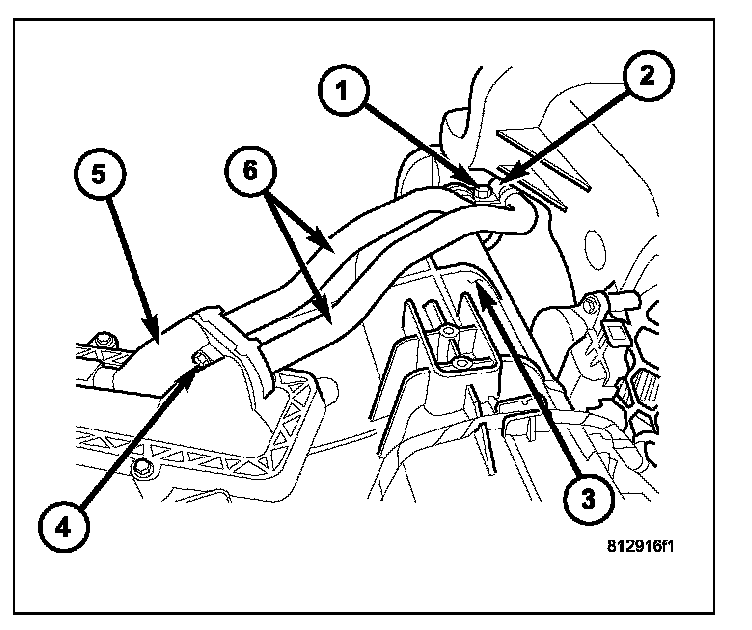 1
2
5
6
3
4
812916f1