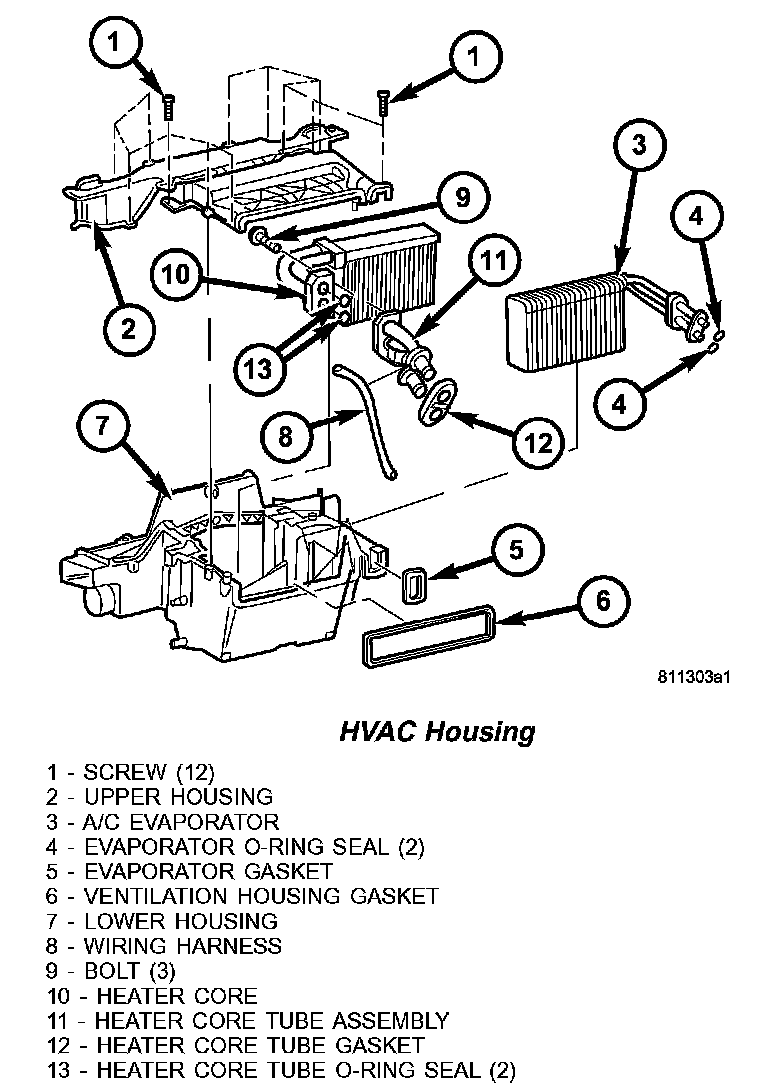 1
1
3
9
4
10
11
2
13
4
8
12
7
5
6
811303a1

HVAC Housing

1 - SCREW (12)
2 - UPPER HOUSING
3 - A/C EVAPORATOR
4 - EVAPORATOR O-RING SEAL (2)
5 - EVAPORATOR GASKET
6 - VENTILATION HOUSING GASKET
7 - LOWER HOUSING
8 - WIRING HARNESS
9 - BOLT (3)
10 - HEATER CORE
11 - HEATER CORE TUBE ASSEMBLY
12 - HEATER CORE TUBE GASKET
13 - HEATER CORE TUBE O-RING SEAL (2)