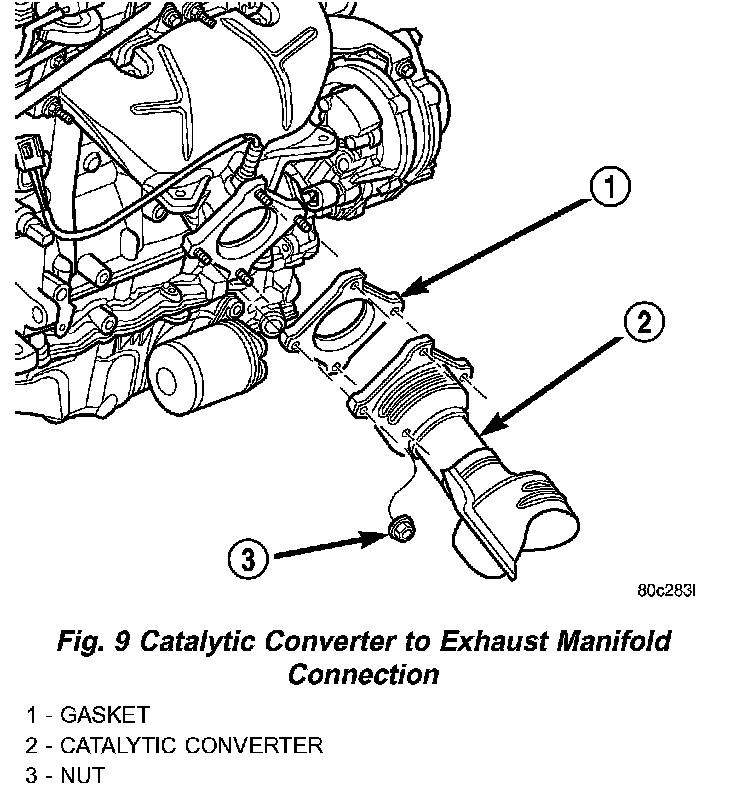 1

2

3

80c283l

Fig. 9 Catalytic Converter to Exhaust Manifold Connection

1 - GASKET
2 - CATALYTIC CONVERTER
3 - NUT