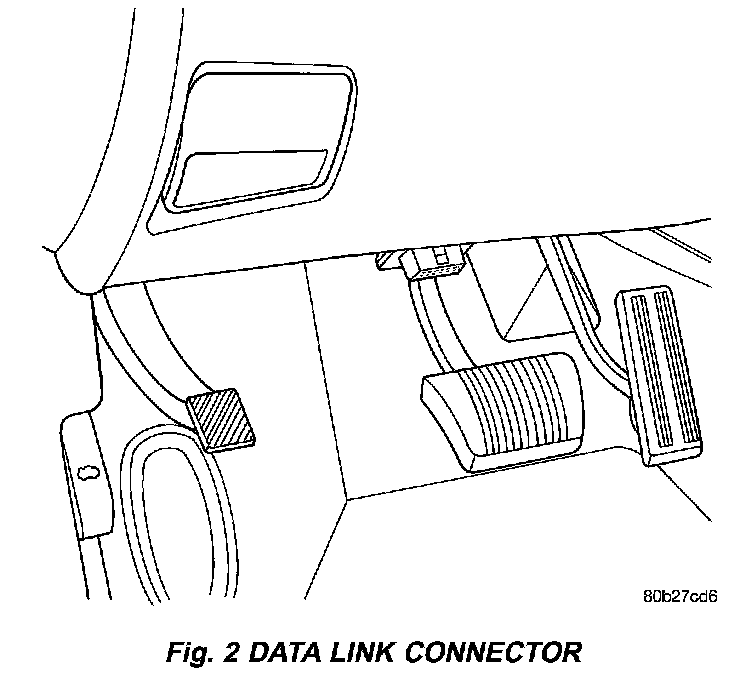 80b27cd6

Fig. 2 DATA LINK CONNECTOR