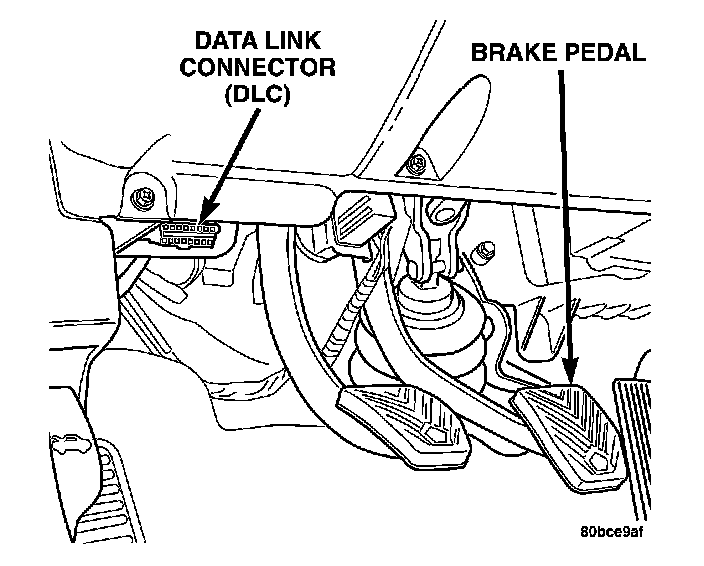 DATA LINK CONNECTOR (DLC)

BRAKE PEDAL

80bce9af