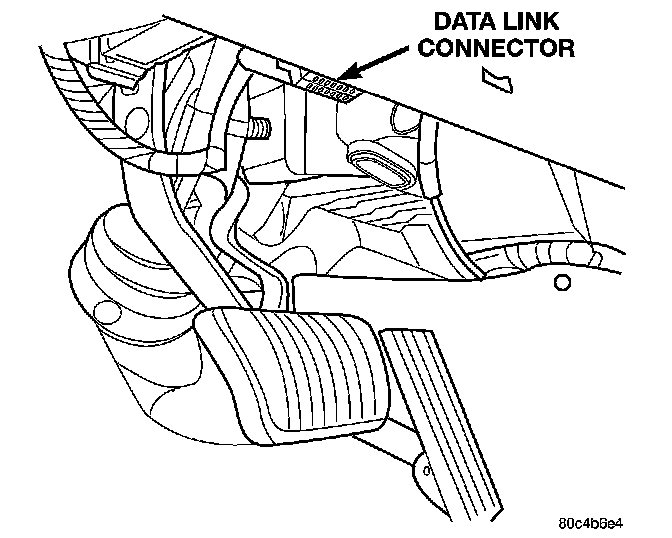 DATA LINK CONNECTOR

80c4b6e4