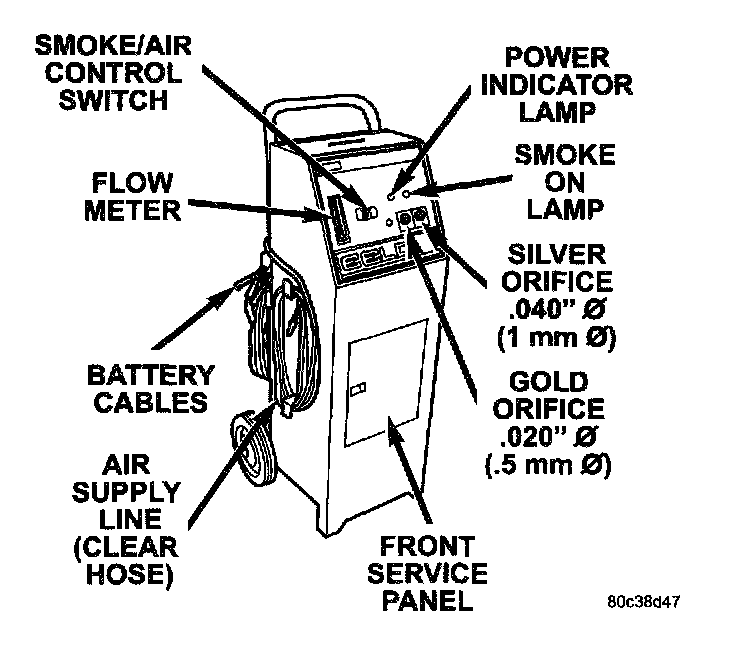 SMOKE/AIR CONTROL SWITCH

POWER INDICATOR LAMP

SMOKE ON LAMP

FLOW METER

SILVER ORIFICE .040" Ø (1 mm Ø)

BATTERY CABLES

GOLD ORIFICE .020" Ø (.5 mm Ø)

AIR SUPPLY LINE (CLEAR HOSE)

FRONT SERVICE PANEL

80c38d47