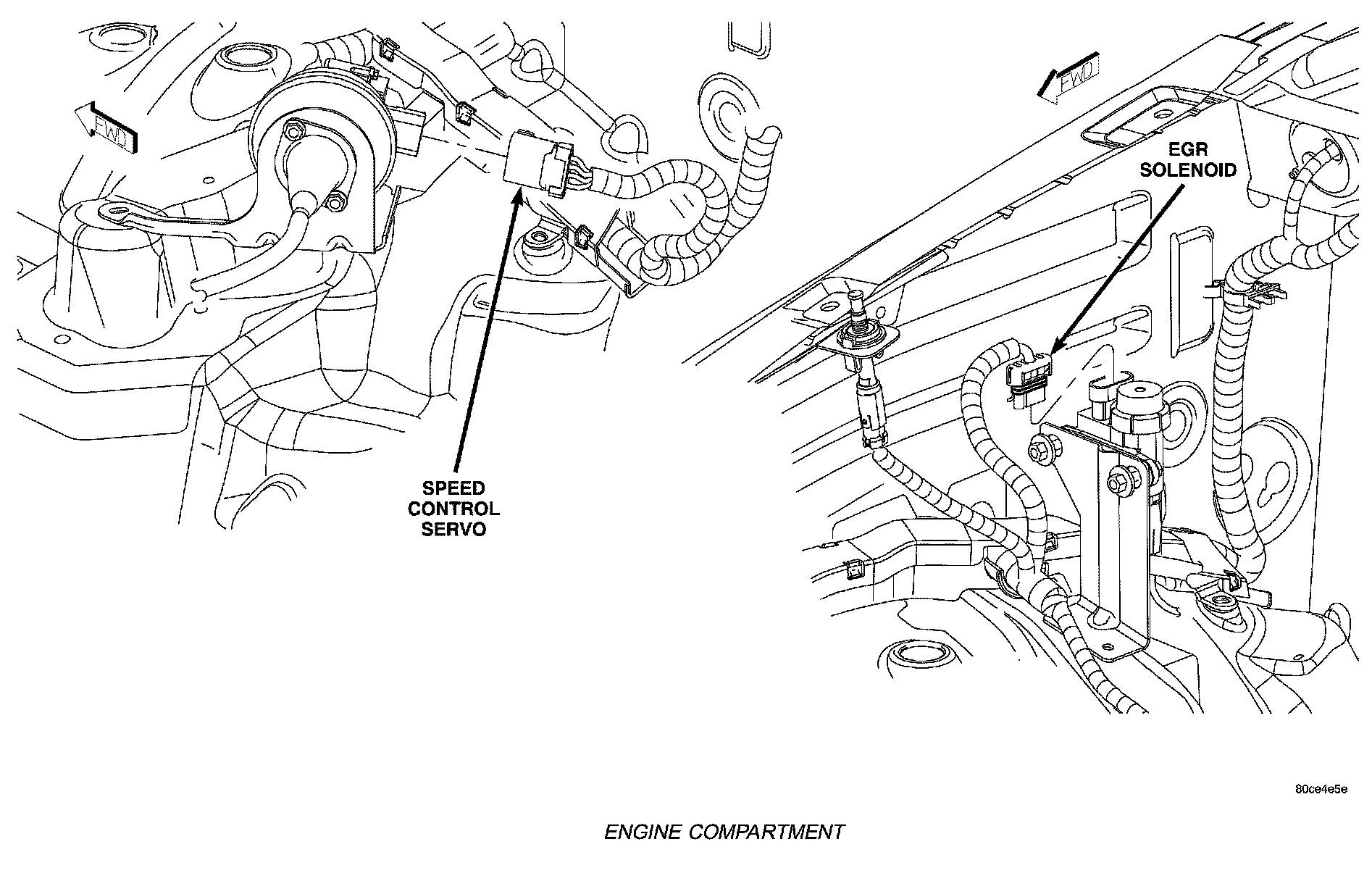 FWD

FWD

EGR SOLENOID

SPEED CONTROL SERVO

80ce4e5e

ENGINE COMPARTMENT